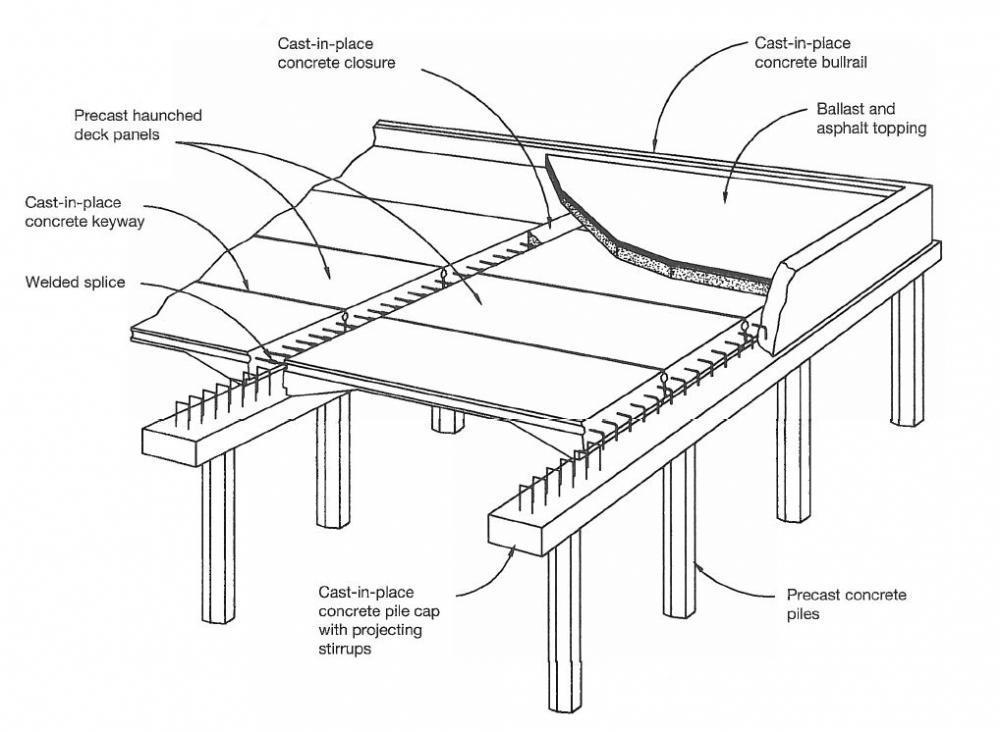 Cast-in-place concrete closure

Cast-in-place concrete bullrail

Precast haunched deck panels

Ballast and asphalt topping

Cast-in-place concrete keyway

Welded splice

Cast-in-place concrete pile cap with projecting stirrups

Precast concrete piles